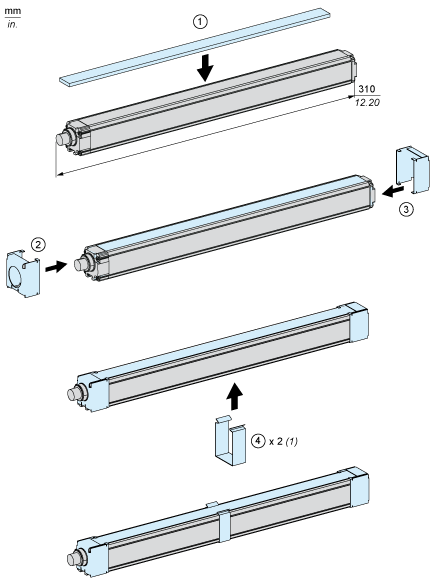 mm
in.

1

310
12.20

3

2

4 x 2 (1)